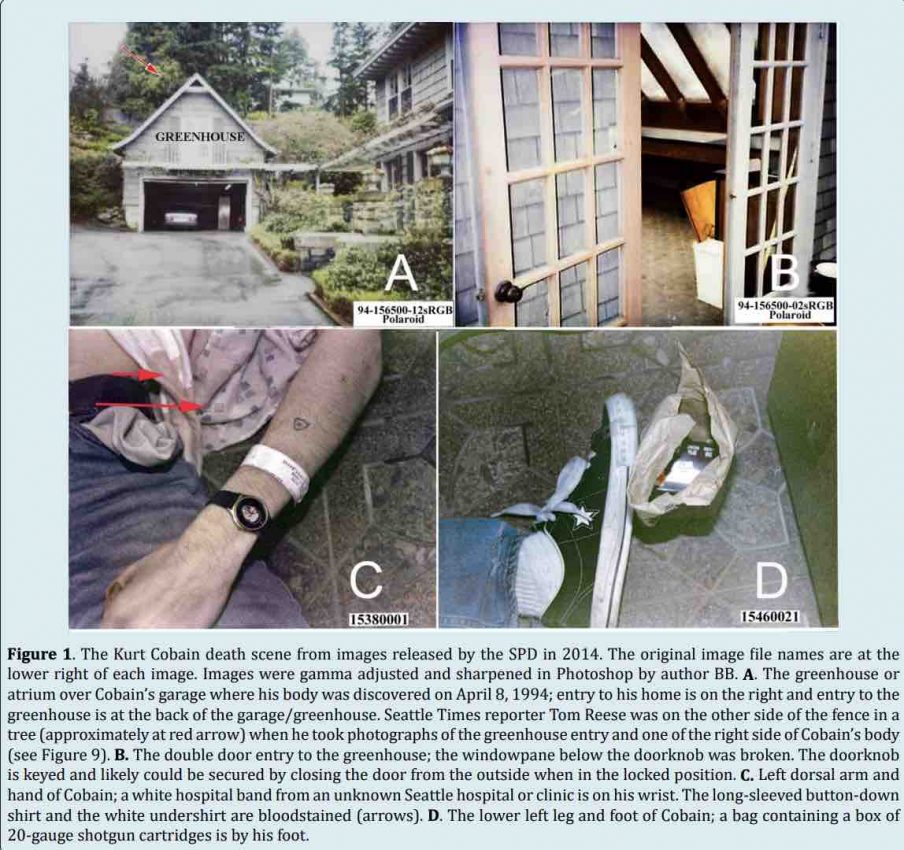 GREENHOUSE

A

94-156500-12sRGB
Polaroid

B

94-156500-02sRGB
Polaroid

C

15380001

D

15460021

**Figure 1**. The Kurt Cobain death scene from images released by the SPD in 2014. The original image file names are at the lower right of each image. Images were gamma adjusted and sharpened in Photoshop by author BB. **A**. The greenhouse or atrium over Cobain's garage where his body was discovered on April 8, 1994; entry to his home is on the right and entry to the greenhouse is at the back of the garage/greenhouse. Seattle Times reporter Tom Reese was on the other side of the fence in a tree (approximately at red arrow) when he took photographs of the greenhouse entry and one of the right side of Cobain's body (see Figure 9). **B.** The double door entry to the greenhouse; the windowpane below the doorknob was broken. The doorknob is keyed and likely could be secured by closing the door from the outside when in the locked position. **C.** Left dorsal arm and hand of Cobain; a white hospital band from an unknown Seattle hospital or clinic is on his wrist. The long-sleeved button-down shirt and the white undershirt are bloodstained (arrows). **D**. The lower left leg and foot of Cobain; a bag containing a box of 20-gauge shotgun cartridges is by his foot.